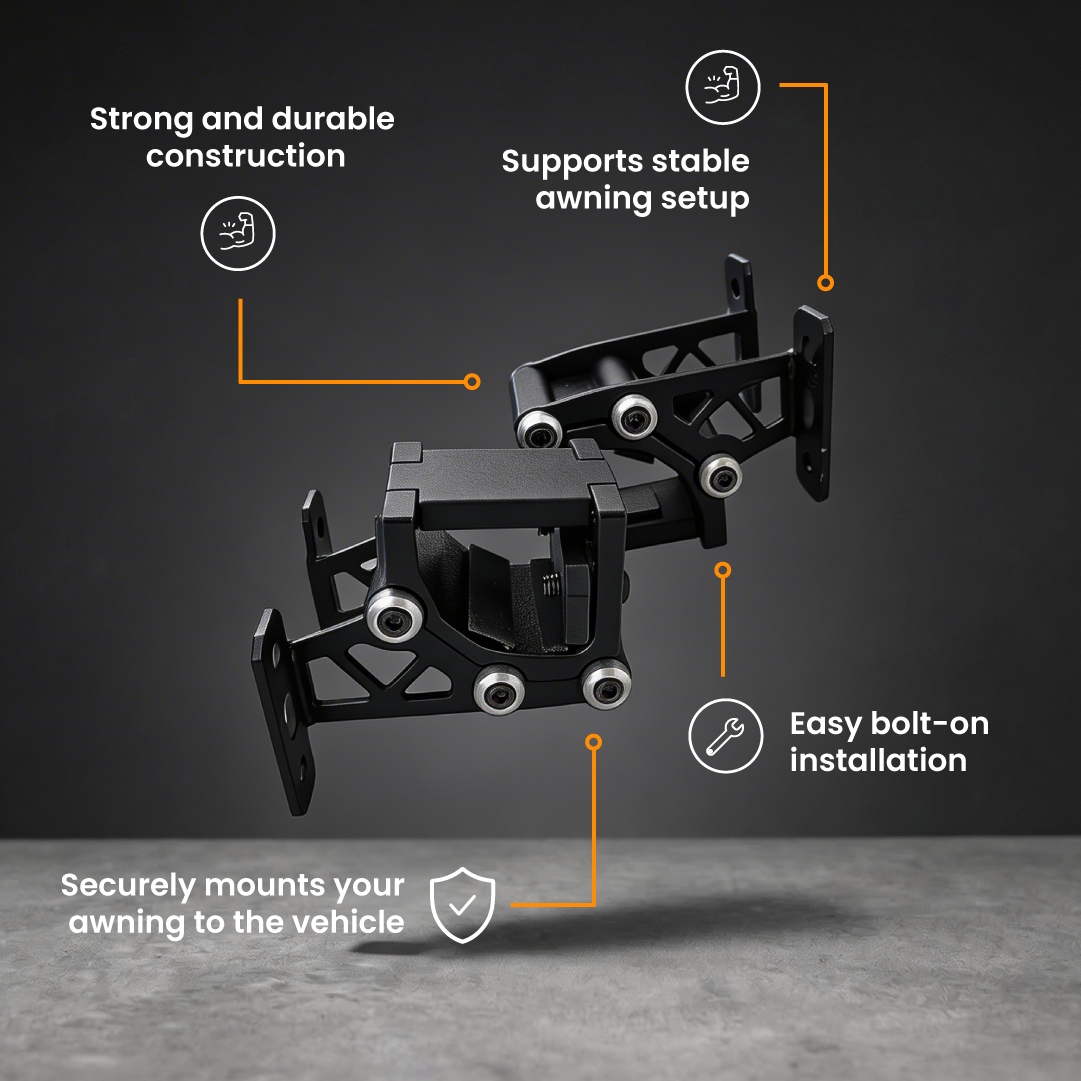 Strong and durable construction

Supports stable awning setup

Easy bolt-on installation

Securely mounts your awning to the vehicle