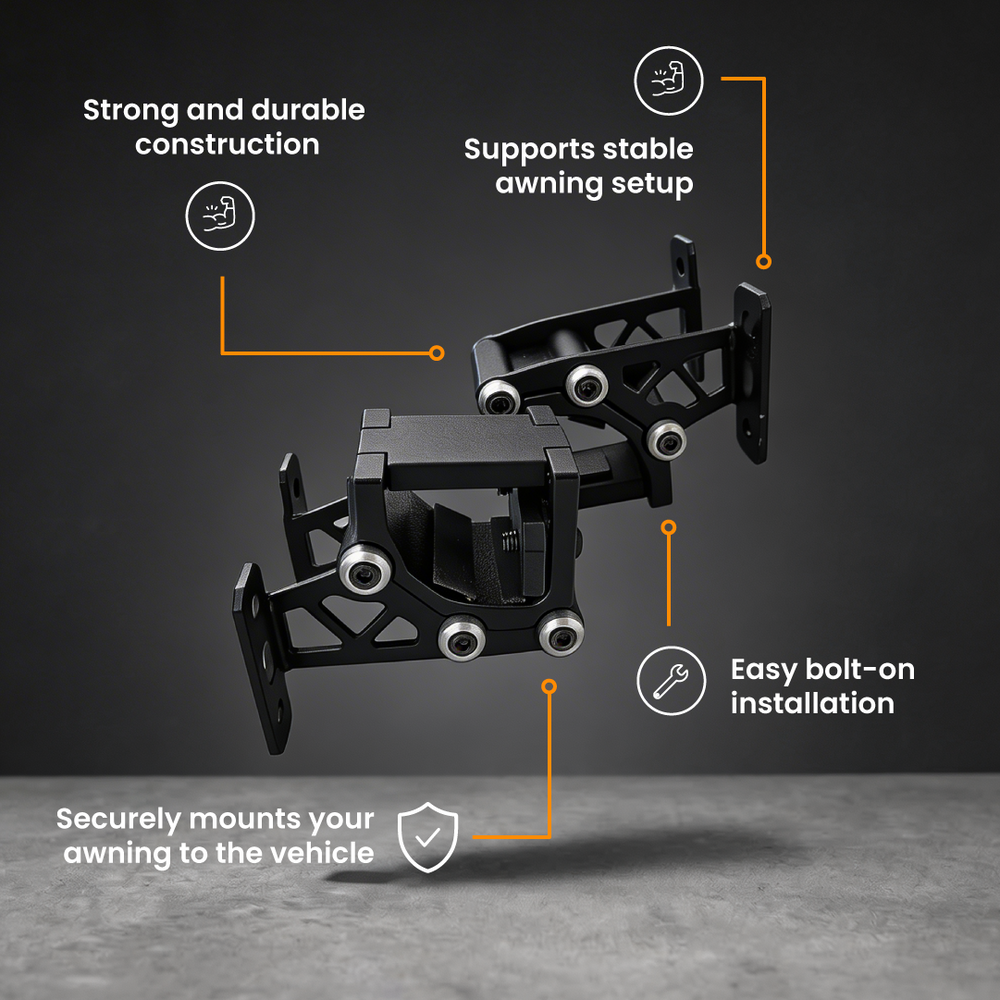 Strong and durable construction

Supports stable awning setup

Easy bolt-on installation

Securely mounts your awning to the vehicle