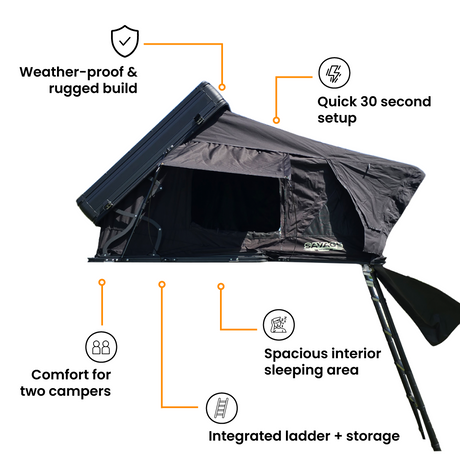 Weather-proof & rugged build

Quick 30 second setup

SAVAGE

Comfort for two campers

Spacious interior sleeping area

Integrated ladder + storage