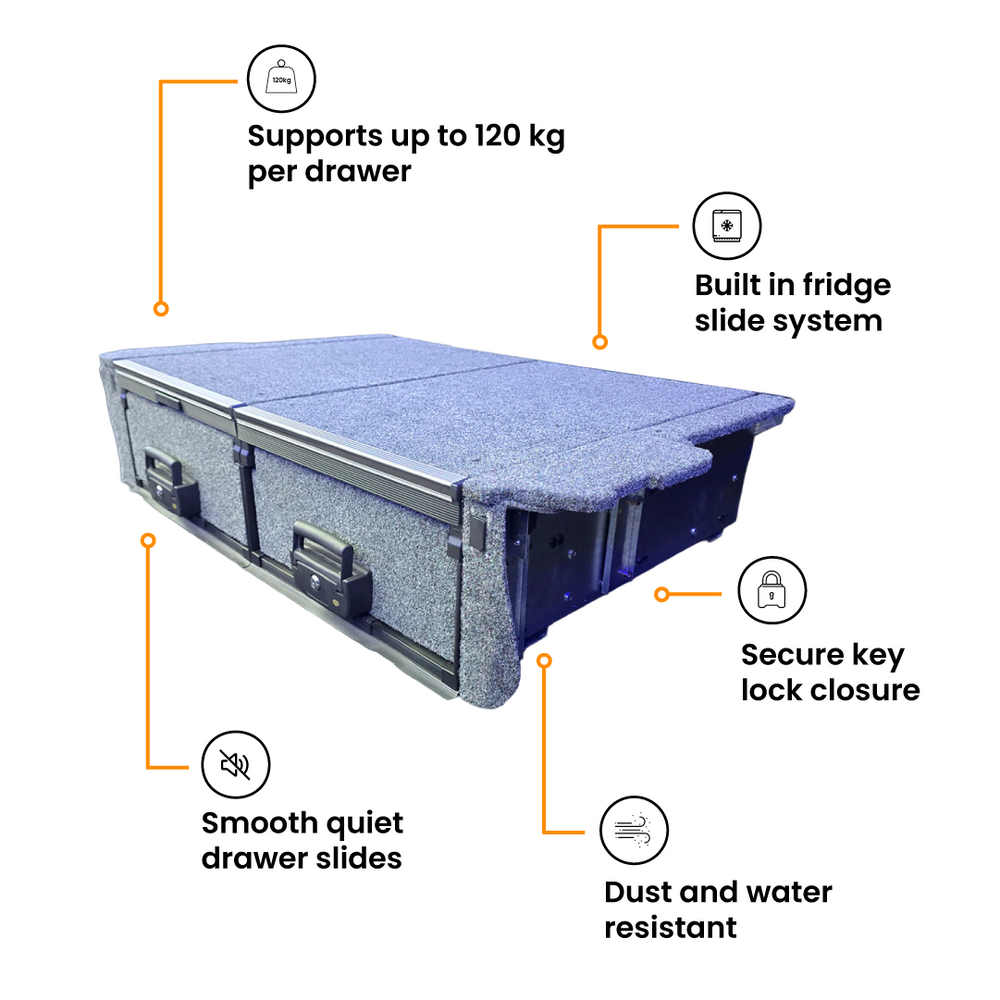 120kg

Supports up to 120 kg per drawer

Built in fridge slide system

Secure key lock closure

Smooth quiet drawer slides

Dust and water resistant