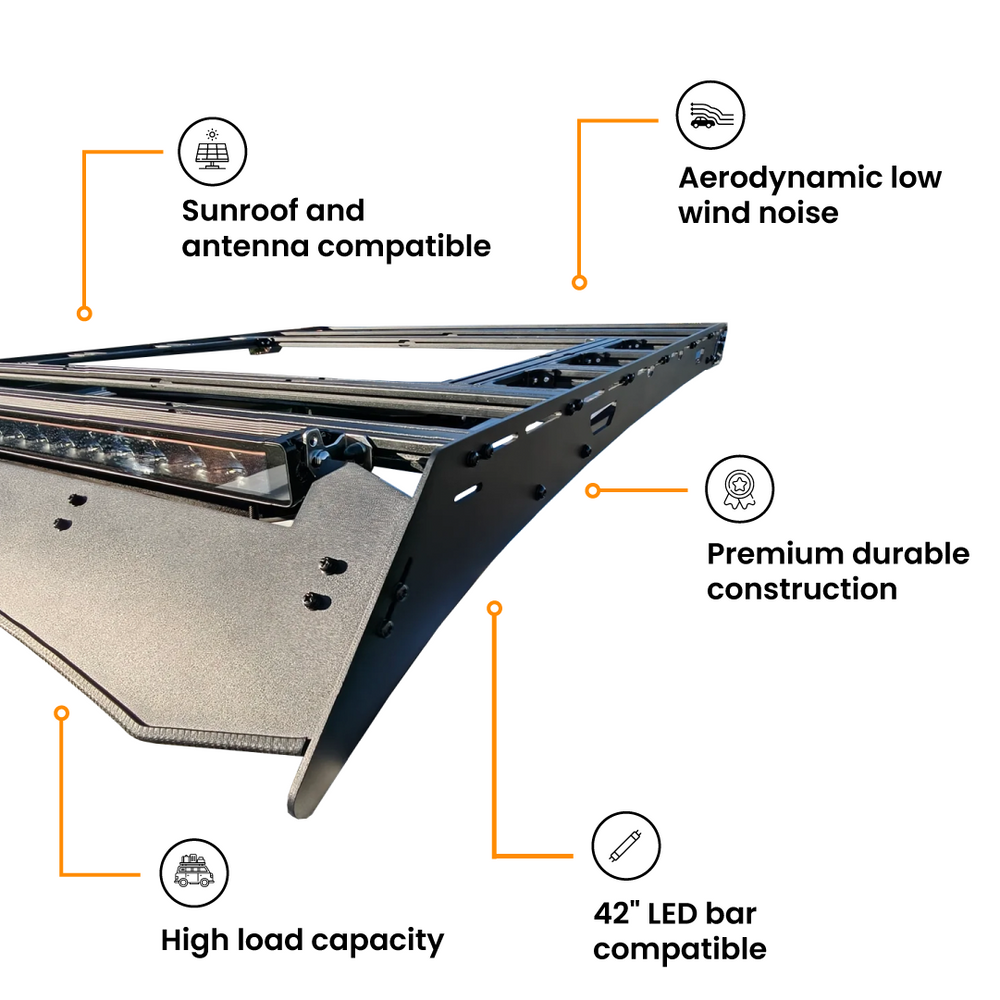 Sunroof and antenna compatible

Aerodynamic low wind noise

Premium durable construction

High load capacity

42" LED bar compatible