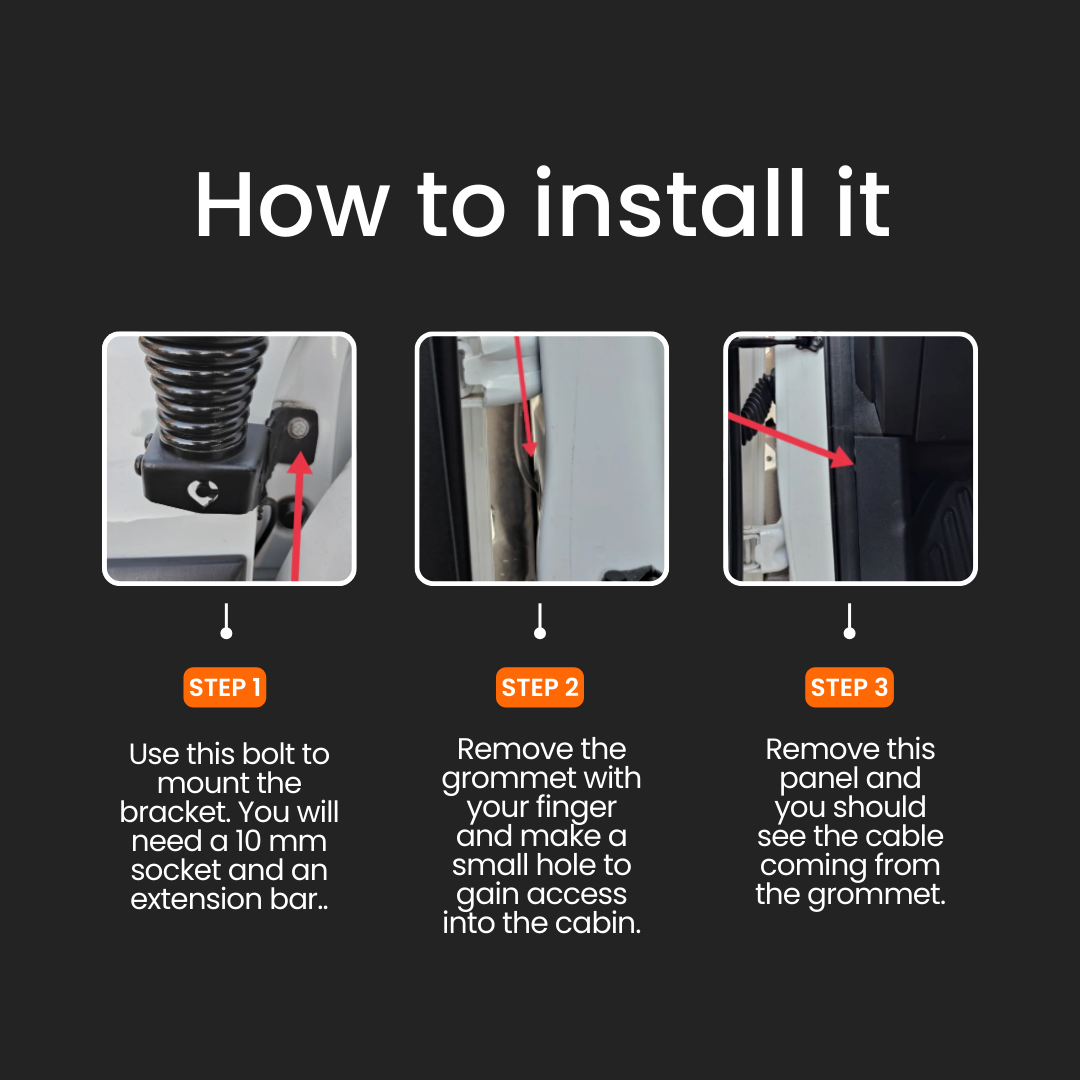 How to install it

STEP 1

Use this bolt to mount the bracket. You will need a 10 mm socket and an extension bar..

STEP 2

Remove the grommet with your finger and make a small hole to gain access into the cabin.

STEP 3

Remove this panel and you should see the cable coming from the grommet.