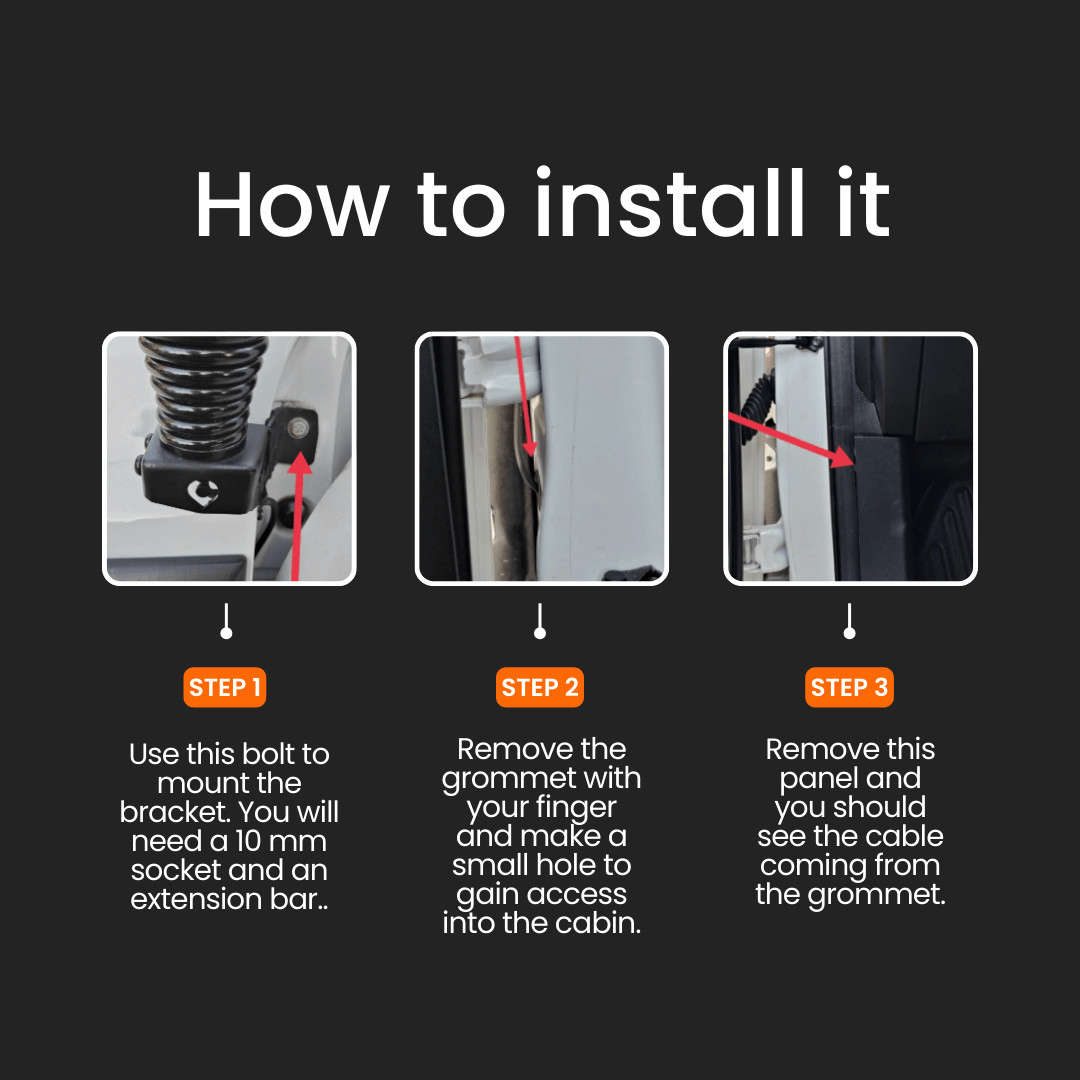 How to install it

STEP 1

Use this bolt to mount the bracket. You will need a 10 mm socket and an extension bar..

STEP 2

Remove the grommet with your finger and make a small hole to gain access into the cabin.

STEP 3

Remove this panel and you should see the cable coming from the grommet.